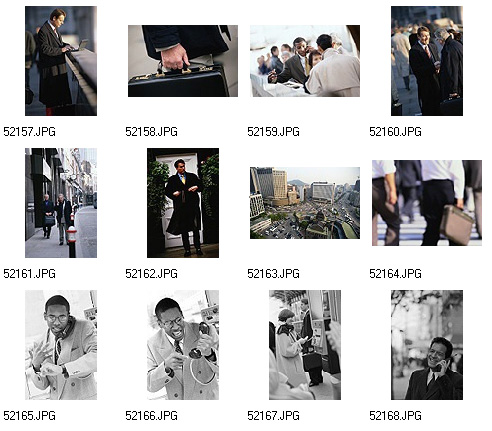 52157.JPG 52158.JPG 52159.JPG 52160.JPG

52161.JPG 52162.JPG 52163.JPG 52164.JPG

52165.JPG 52166.JPG 52167.JPG 52168.JPG